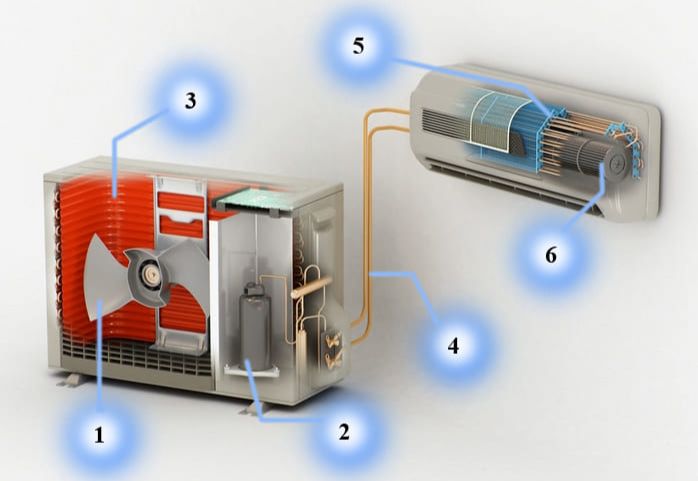 5
3
6
4
1
2