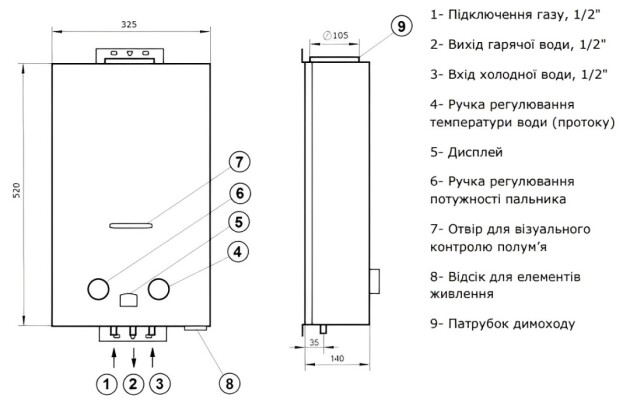 325

520

7

6

5

4

1 2 3

8

∅105

9

35

140

1- Підключення газу, 1/2"

2- Вихід гарячої води, 1/2"

3- Вхід холодної води, 1/2"

4- Ручка регулювання температури води (протоку)

5- Дисплей

6- Ручка регулювання потужності пальника

7- Отвір для візуального контролю полум'я

8- Відсік для елементів живлення

9- Патрубок димоходу